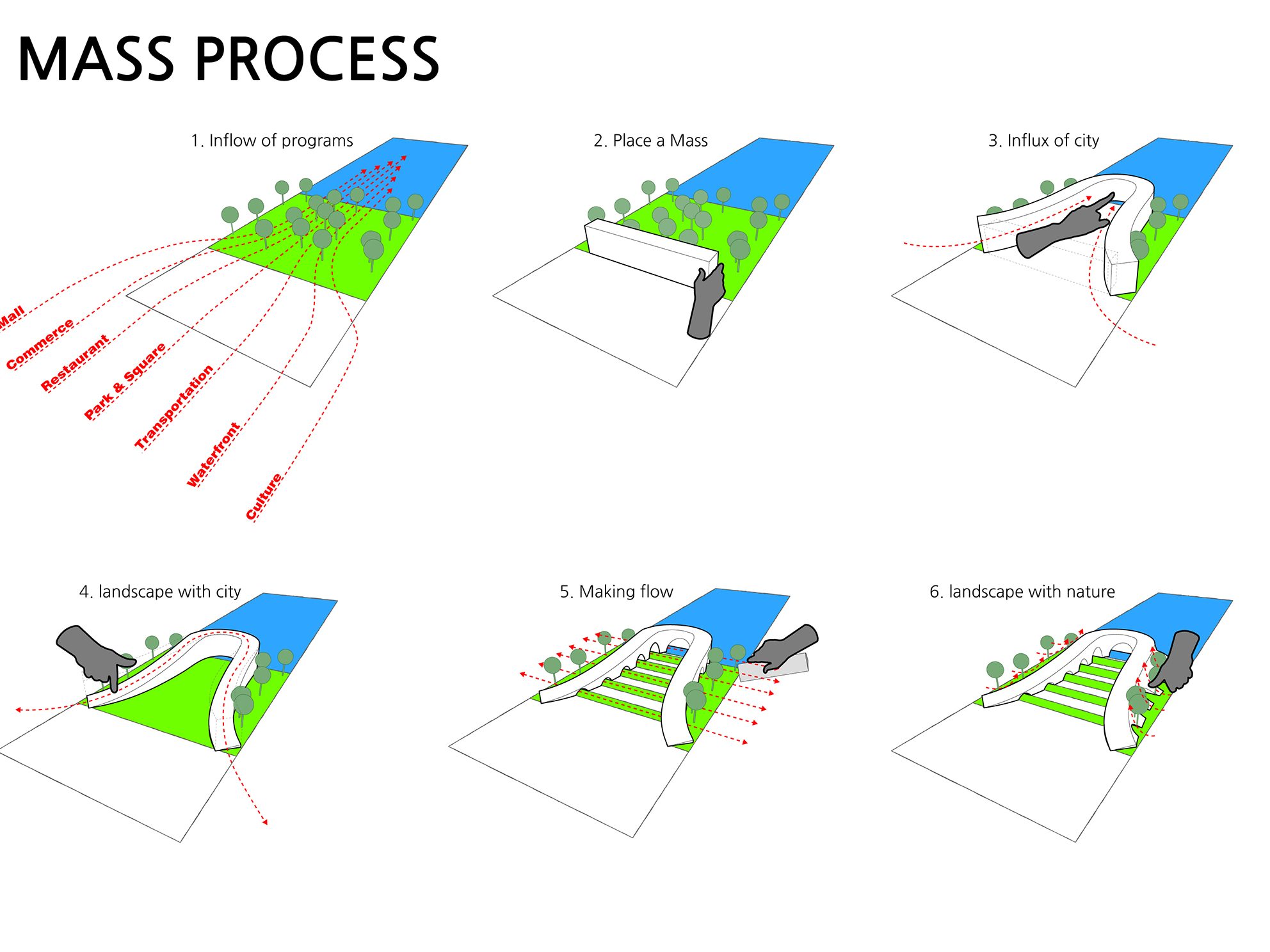 MASS PROCESS

1. Inflow of programs

Mall

Commerce

Restaurant

Park & Square

Transportation

Waterfront

Culture

2. Place a Mass

3. Influx of city

4. landscape with city

5. Making flow

6. landscape with nature